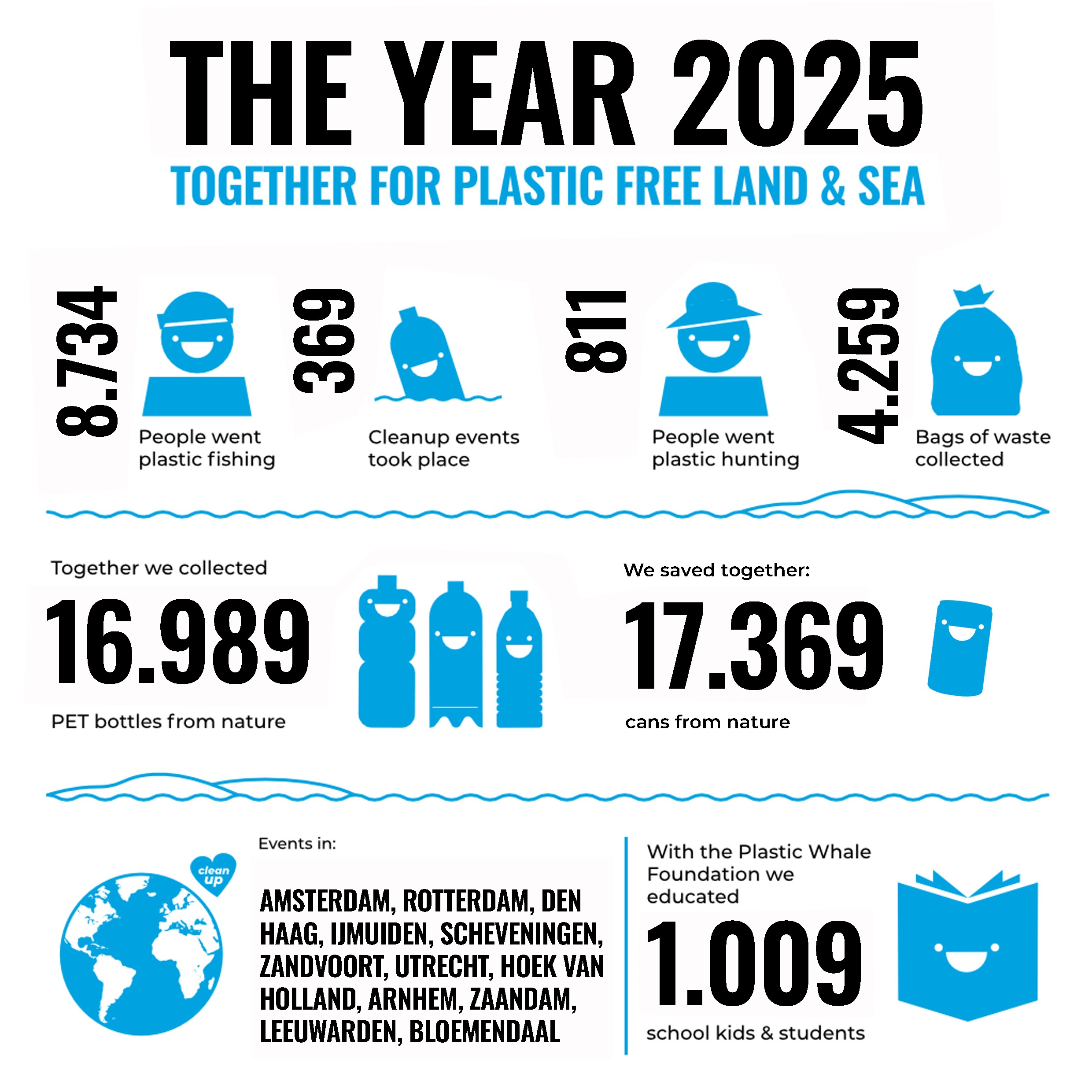 THE YEAR 2025

TOGETHER FOR PLASTIC FREE LAND & SEA

8.734
People went plastic fishing

369
Cleanup events took place

811
People went plastic hunting

4.259
Bags of waste collected

Together we collected
16.989
PET bottles from nature

We saved together:
17.369
cans from nature

clean up

Events in:

AMSTERDAM, ROTTERDAM, DEN HAAG, IJMUIDEN, SCHEVENINGEN, ZANDVOORT, UTRECHT, HOEK VAN HOLLAND, ARNHEM, ZAANDAM, LEEUWARDEN, BLOEMENDAAL

With the Plastic Whale Foundation we educated
1.009
school kids & students